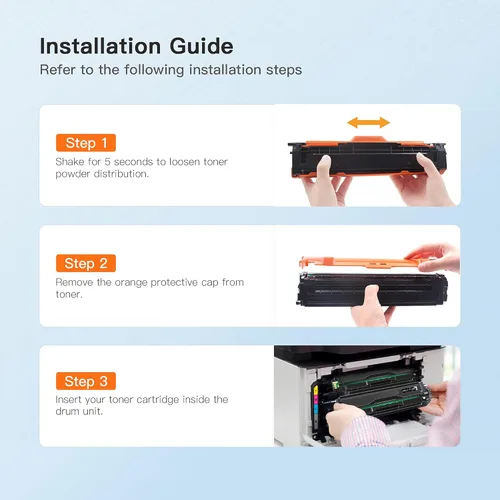 Installation Guide

Refer to the following installation steps

Step 1

Shake for 5 seconds to loosen toner powder distribution.

Step 2

Remove the orange protective cap from toner.

Step 3

Insert your toner cartridge inside the drum unit.