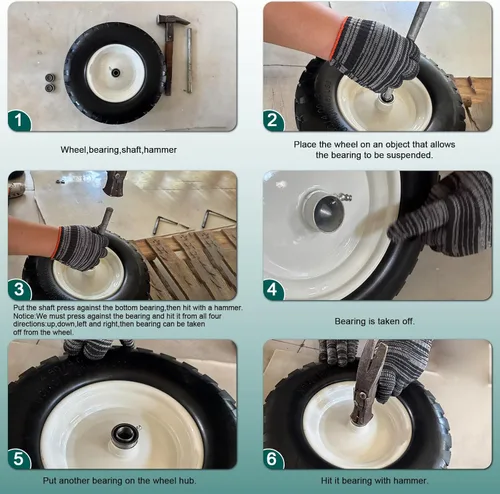 1

Wheel,bearing,shaft,hammer

2

Place the wheel on an object that allows the bearing to be suspended.

3

Put the shaft press against the bottom bearing,then hit with a hammer. Notice:We must press against the bearing and hit it from all four directions:up,down,left and right,then bearing can be taken off from the wheel.

4

Bearing is taken off.

5

Put another bearing on the wheel hub.

6

Hit it bearing with hammer.