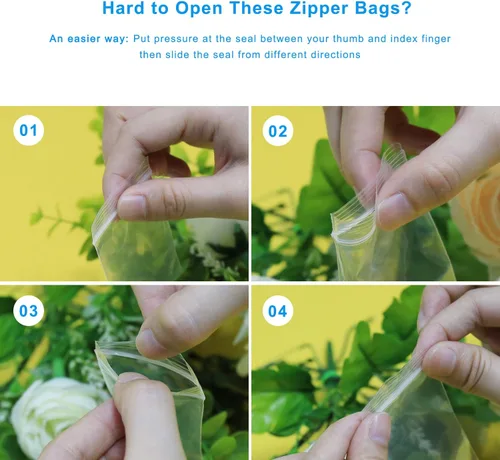 Hard to Open These Zipper Bags?

An easier way: Put pressure at the seal between your thumb and index finger then slide the seal from different directions

01

02

03

04