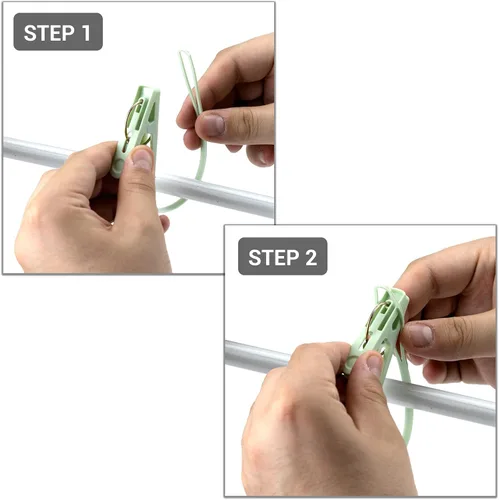 STEP 1

STEP 2