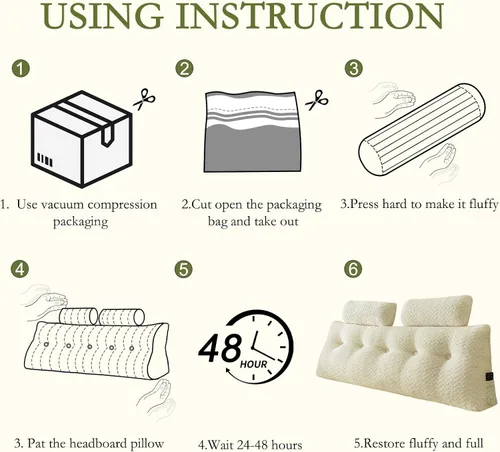 USING INSTRUCTION

1

1. Use vacuum compression packaging

2

2.Cut open the packaging bag and take out

3

3.Press hard to make it fluffy

4

3. Pat the headboard pillow

5

48 HOUR

4.Wait 24-48 hours

6

5.Restore fluffy and full