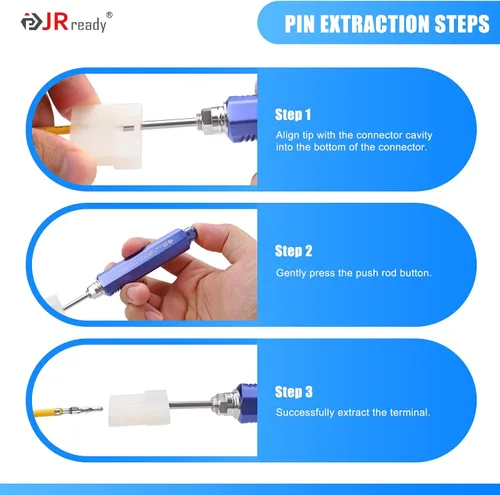 JRready®

PIN EXTRACTION STEPS

Step 1

Align tip with the connector cavity into the bottom of the connector.

Step 2

Gently press the push rod button.

Step 3

Successfully extract the terminal.