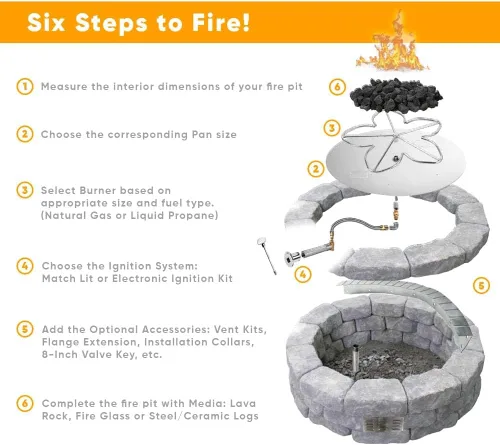 Six Steps to Fire!

1 Measure the interior dimensions of your fire pit

2 Choose the corresponding Pan size

3 Select Burner based on appropriate size and fuel type. (Natural Gas or Liquid Propane)

4 Choose the Ignition System: Match Lit or Electronic Ignition Kit

5 Add the Optional Accessories: Vent Kits, Flange Extension, Installation Collars, 8-Inch Valve Key, etc.

6 Complete the fire pit with Media: Lava Rock, Fire Glass or Steel/Ceramic Logs

6

3

2

4

5