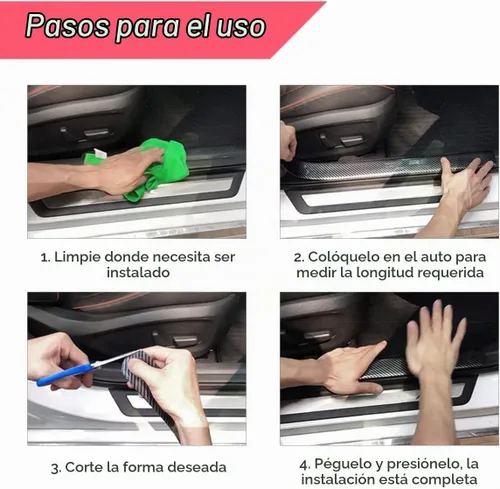 Pasos para el uso

1. Limpie donde necesita ser instalado

2. Colóquelo en el auto para medir la longitud requerida

3. Corte la forma deseada

4. Péguelo y presiónelo, la instalación está completa