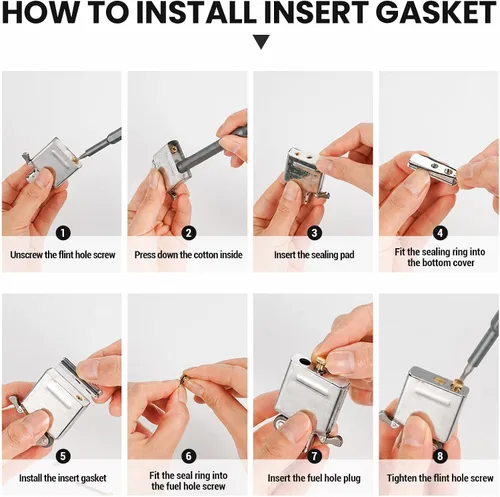 HOW TO INSTALL INSERT GASKET

1
Unscrew the flint hole screw

2
Press down the cotton inside

3
Insert the sealing pad

4
Fit the sealing ring into the bottom cover

5
Install the insert gasket

6
Fit the seal ring into the fuel hole screw

7
Insert the fuel hole plug

8
Tighten the flint hole screw