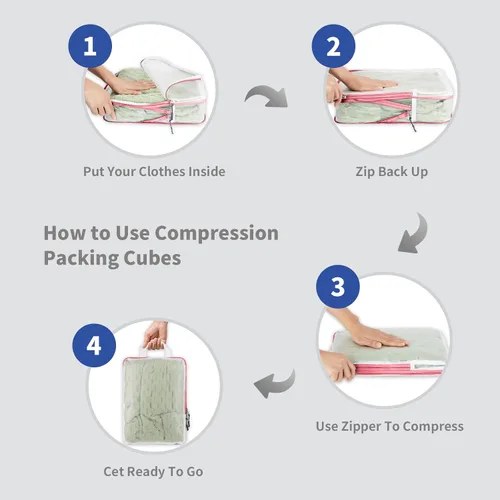 1

Put Your Clothes Inside

2

Zip Back Up

How to Use Compression Packing Cubes

3

Use Zipper To Compress

4

Cet Ready To Go