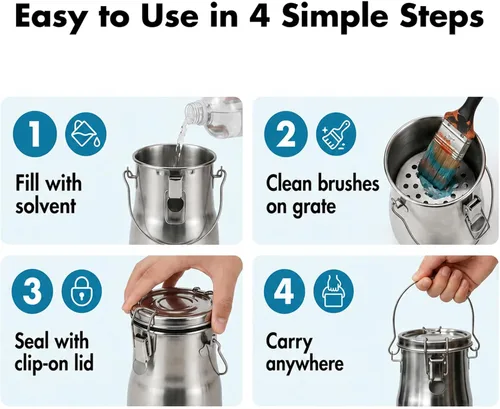 Easy to Use in 4 Simple Steps

1

Fill with solvent

2

Clean brushes on grate

3

Seal with clip-on lid

4

Carry anywhere