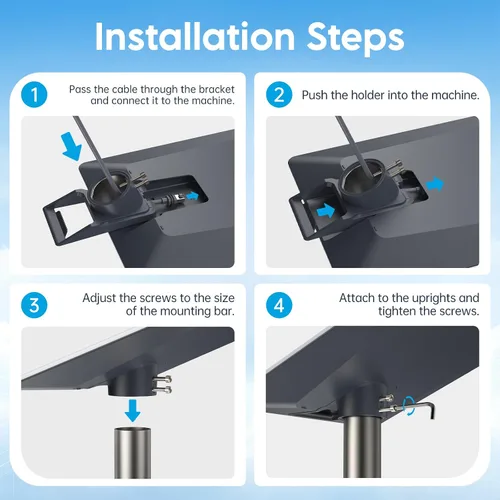 Installation Steps

1 Pass the cable through the bracket and connect it to the machine.

2 Push the holder into the machine.

3 Adjust the screws to the size of the mounting bar.

4 Attach to the uprights and tighten the screws.