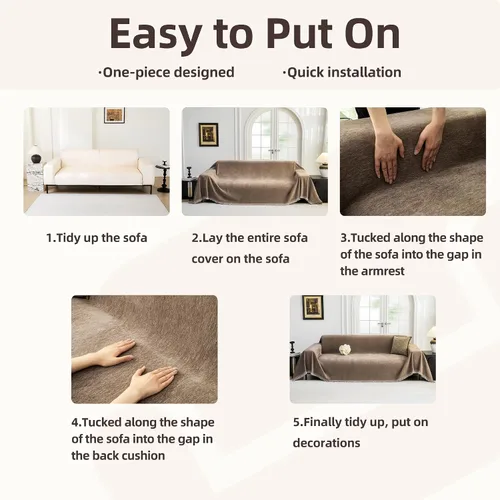 Easy to Put On

·One-piece designed ·Quick installation

1.Tidy up the sofa

2.Lay the entire sofa cover on the sofa

3.Tucked along the shape of the sofa into the gap in the armrest

4.Tucked along the shape of the sofa into the gap in the back cushion

5.Finally tidy up, put on decorations