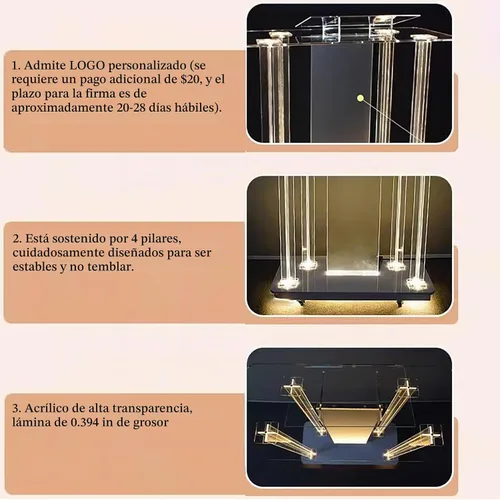 1. Admite LOGO personalizado (se requiere un pago adicional de $20, y el plazo para la firma es de aproximadamente 20-28 días hábiles).

2. Está sostenido por 4 pilares, cuidadosamente diseñados para ser estables y no temblar.

3. Acrílico de alta transparencia, lámina de 0.394 in de grosor