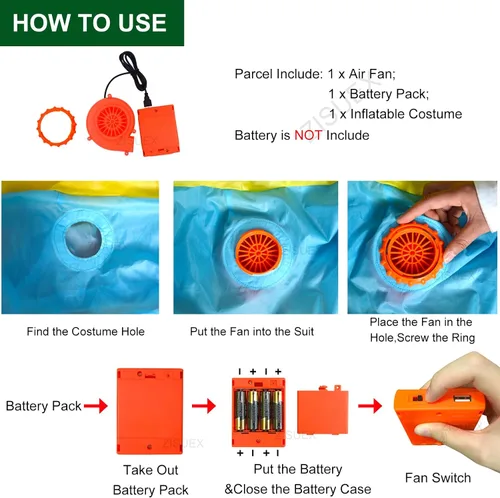 HOW TO USE

Parcel Include: 1 x Air Fan;
1 x Battery Pack;
1 x Inflatable Costume
Battery is NOT Include

ZISUEX

Find the Costume Hole

Put the Fan into the Suit

Place the Fan in the Hole,Screw the Ring

Battery Pack

- + - +

+ - + -

Take Out Battery Pack

Put the Battery &Close the Battery Case

Fan Switch