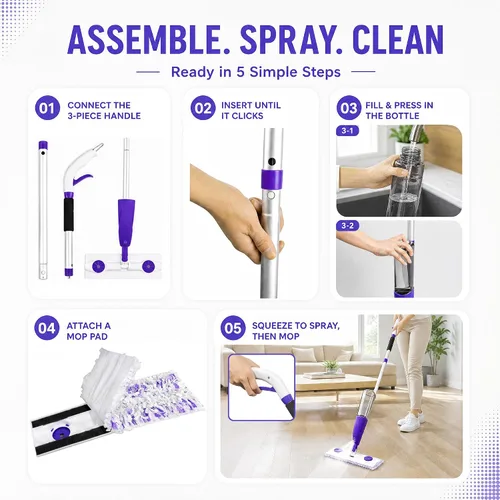 ASSEMBLE. SPRAY. CLEAN

Ready in 5 Simple Steps

01 CONNECT THE 3-PIECE HANDLE

02 INSERT UNTIL IT CLICKS

03 FILL & PRESS IN THE BOTTLE

3-1

3-2

04 ATTACH A MOP PAD

05 SQUEEZE TO SPRAY, THEN MOP