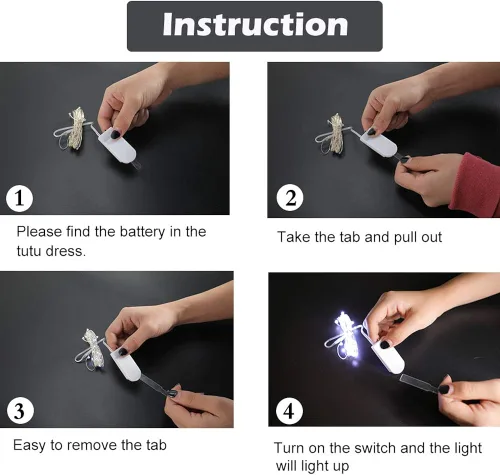 Instruction

1

Please find the battery in the tutu dress.

2

Take the tab and pull out

3

Easy to remove the tab

4

Turn on the switch and the light will light up