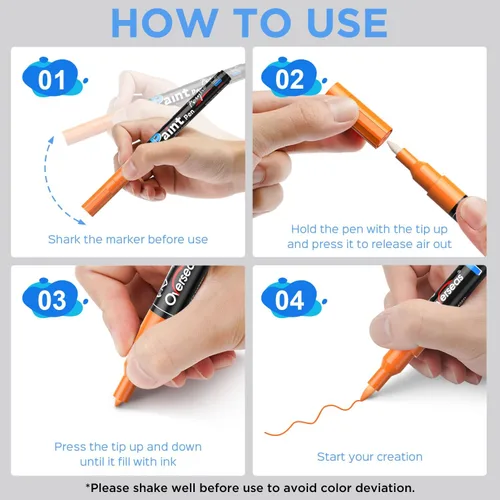 HOW TO USE

01

Paint Pen

Shark the marker before use

02

Hold the pen with the tip up and press it to release air out

03

Overseas

Press the tip up and down until it fill with ink

04

Overseas

Start your creation

*Please shake well before use to avoid color deviation.