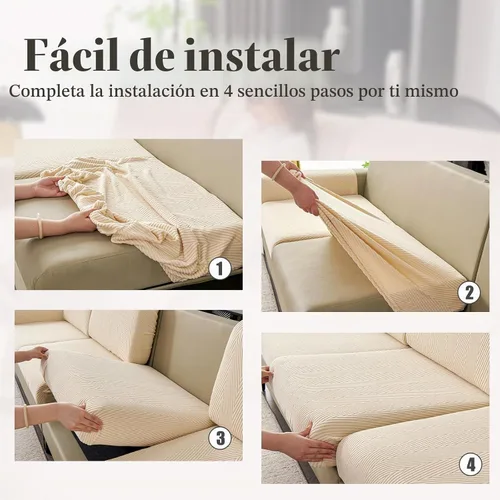 Fácil de instalar

Completa la instalación en 4 sencillos pasos por ti mismo

1

2

3

4