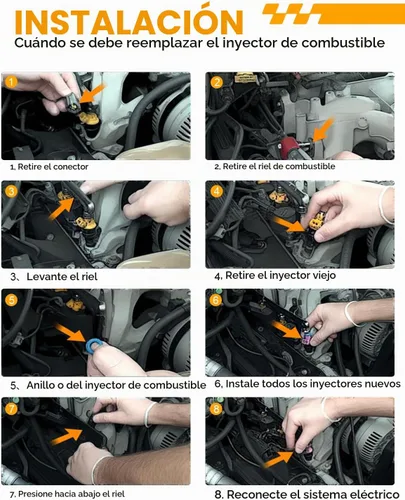 INSTALACIÓN
Cuándo se debe reemplazar el inyector de combustible

1
1. Retire el conector

2
2. Retire el riel de combustible

3
3、Levante el riel

4
4. Retire el inyector viejo

5
5、Anillo o del inyector de combustible

6
6. Instale todos los inyectores nuevos

7
7. Presione hacia abajo el riel

8
8. Reconecte el sistema eléctrico