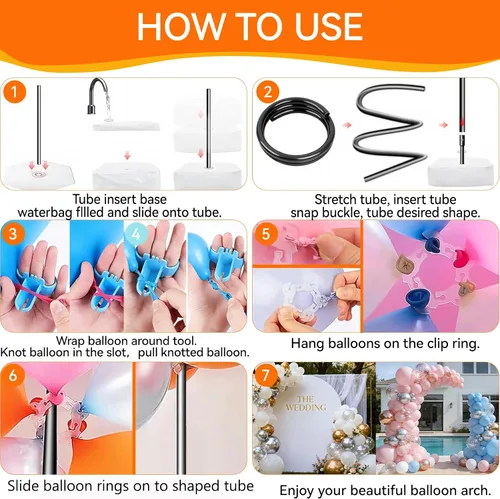 HOW TO USE

1

Tube insert base
waterbag fllled and slide onto tube.

2

Stretch tube, insert tube
snap buckle, tube desired shape.

3

4

Wrap balloon around tool.
Knot balloon in the slot, pull knotted balloon.

5

Hang balloons on the clip ring.

6

Slide balloon rings on to shaped tube

7

THE WEDDING

Enjoy your beautiful balloon arch.