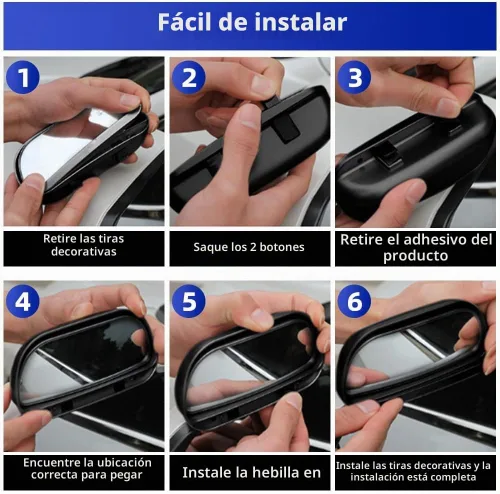 Fácil de instalar

1

Retire las tiras decorativas

2

Saque los 2 botones

3

Retire el adhesivo del producto

4

Encuentre la ubicación correcta para pegar

5

Instale la hebilla en

6

Instale las tiras decorativas y la instalación está completa