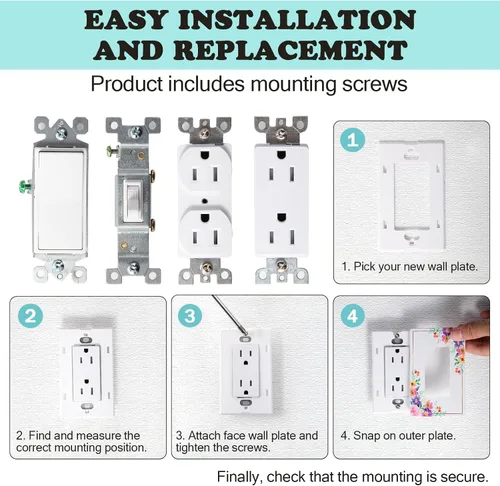 EASY INSTALLATION AND REPLACEMENT

Product includes mounting screws

1

1. Pick your new wall plate.

2

2. Find and measure the correct mounting position.

3

3. Attach face wall plate and tighten the screws.

4

4. Snap on outer plate.

Finally, check that the mounting is secure.