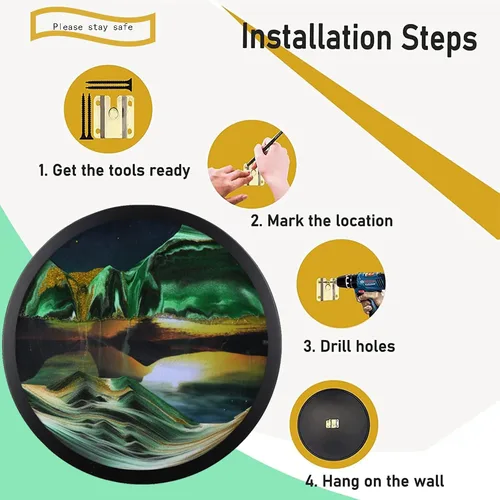 Please stay safe

Installation Steps

1. Get the tools ready

2. Mark the location

3. Drill holes

4. Hang on the wall