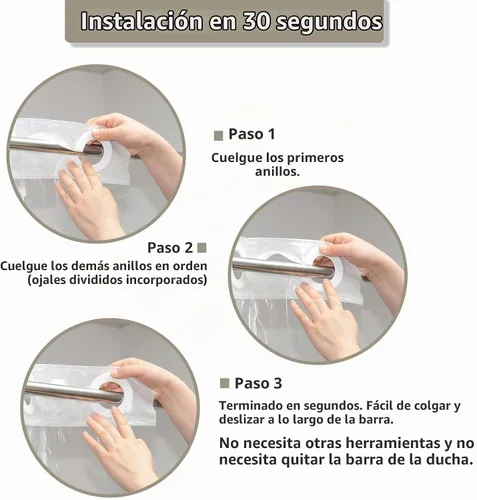 Instalación en 30 segundos

Paso 1

Cuelgue los primeros anillos.

Paso 2

Cuelgue los demás anillos en orden (ojales divididos incorporados)

Paso 3

Terminado en segundos. Fácil de colgar y deslizar a lo largo de la barra.

No necesita otras herramientas y no necesita quitar la barra de la ducha.