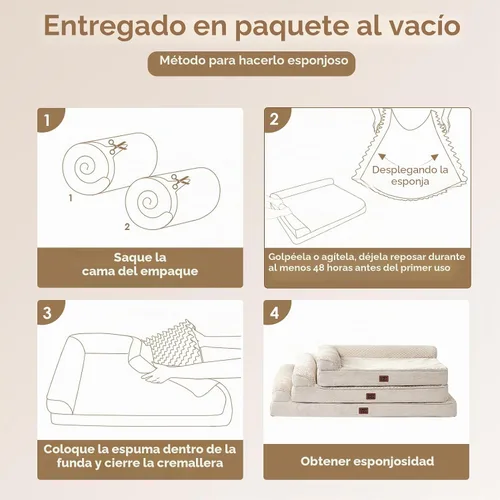 Entregado en paquete al vacío

Método para hacerlo esponjoso

1

1

2

Saque la cama del empaque

2

Desplegando la esponja

Golpéela o agítela, déjela reposar durante al menos 48 horas antes del primer uso

3

Coloque la espuma dentro de la funda y cierre la cremallera

4

Obtener esponjosidad