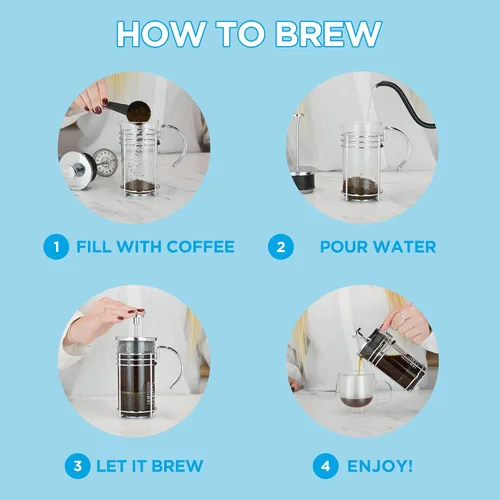 HOW TO BREW

1 FILL WITH COFFEE

2 POUR WATER

3 LET IT BREW

4 ENJOY!