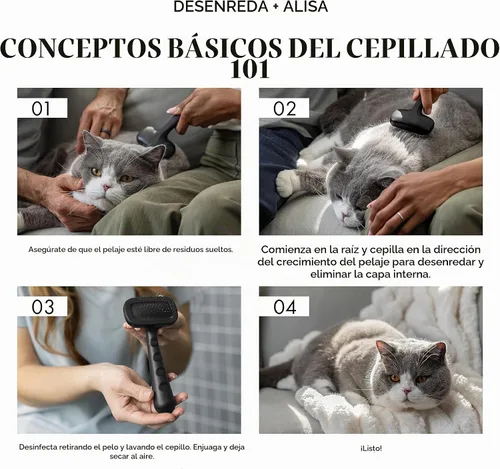 DESENREDA + ALISA

CONCEPTOS BÁSICOS DEL CEPILLADO 101

01

Asegúrate de que el pelaje esté libre de residuos sueltos.

02

Comienza en la raíz y cepilla en la dirección del crecimiento del pelaje para desenredar y eliminar la capa interna.

03

Desinfecta retirando el pelo y lavando el cepillo. Enjuaga y deja secar al aire.

04

¡Listo!