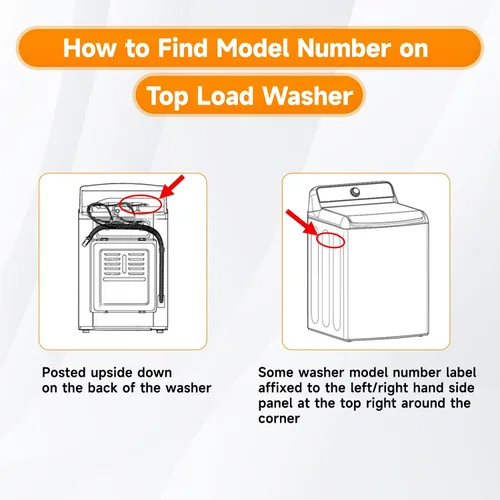 How to Find Model Number on

Top Load Washer

Posted upside down on the back of the washer

Some washer model number label affixed to the left/right hand side panel at the top right around the corner