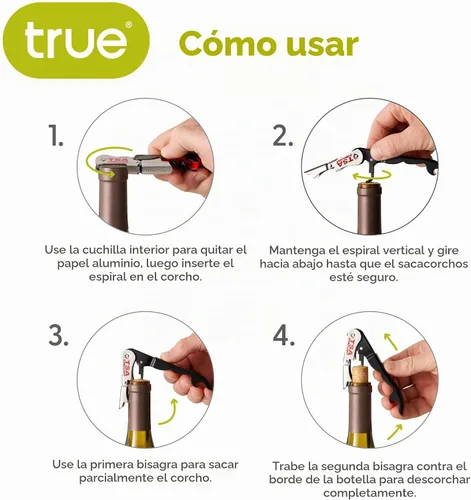 true®

Cómo usar

1.

TSA

Use la cuchilla interior para quitar el papel aluminio, luego inserte el espiral en el corcho.

2.

TSA

Mantenga el espiral vertical y gire hacia abajo hasta que el sacacorchos esté seguro.

3.

TSA

Use la primera bisagra para sacar parcialmente el corcho.

4.

TSA

Trabe la segunda bisagra contra el borde de la botella para descorchar completamente.