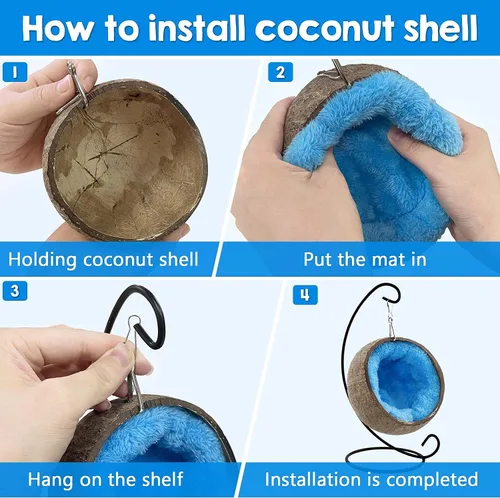 How to install coconut shell

1

Holding coconut shell

2

Put the mat in

3

Hang on the shelf

4

Installation is completed