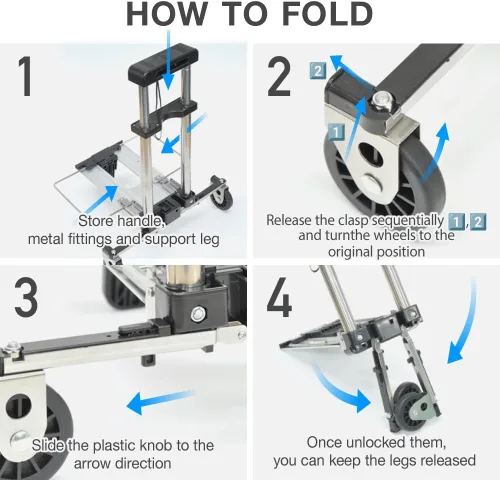 HOW TO FOLD

1

Store handle, metal fittings and support leg

2

2

1

Release the clasp sequentially 1, 2 and turnthe wheels to the original position

3

Slide the plastic knob to the arrow direction

4

Once unlocked them, you can keep the legs released