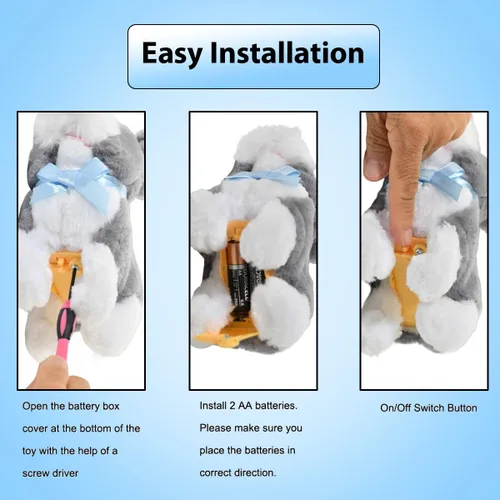 Easy Installation

Open the battery box cover at the bottom of the toy with the help of a screw driver

Install 2 AA batteries. Please make sure you place the batteries in correct direction.

On/Off Switch Button