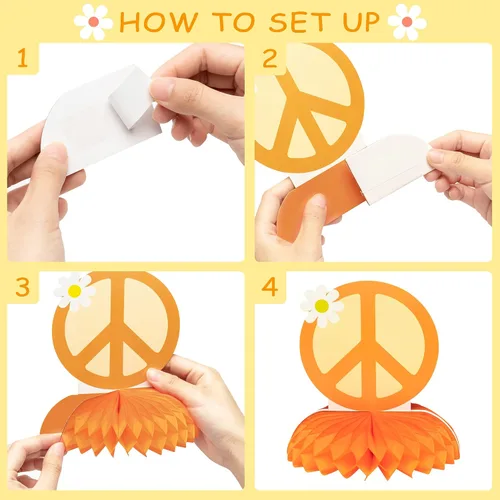 HOW TO SET UP

1

2

3

4