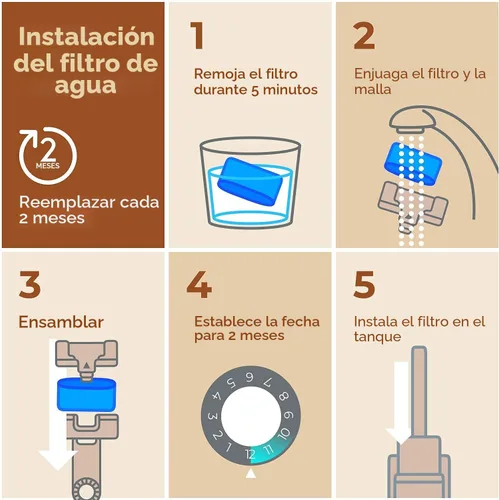 Instalación del filtro de agua

2
MESES

Reemplazar cada 2 meses

1

Remoja el filtro durante 5 minutos

2

Enjuaga el filtro y la malla

3

Ensamblar

4

Establece la fecha para 2 meses

1 2 3 4 5 6 7 8 9 10 11 12

5

Instala el filtro en el tanque