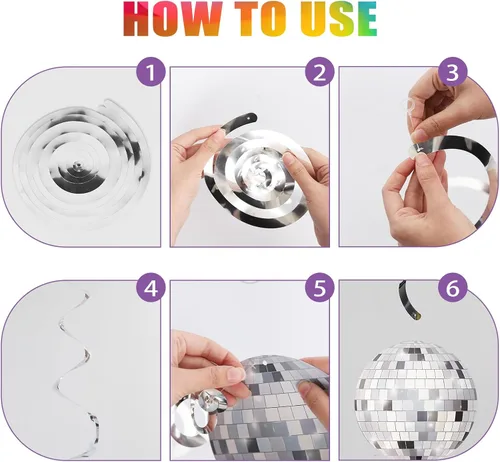 HOW TO USE

1

2

3

4

5

6