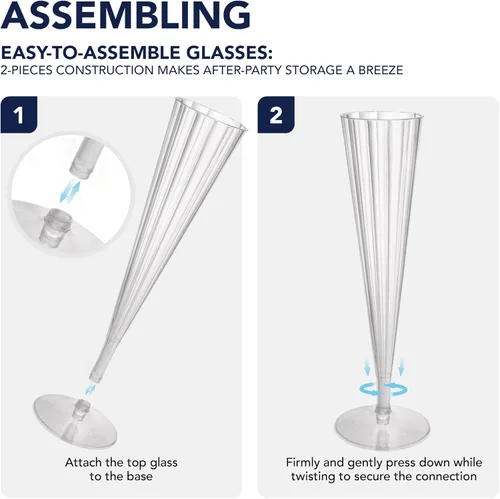 ASSEMBLING

EASY-TO-ASSEMBLE GLASSES:
2-PIECES CONSTRUCTION MAKES AFTER-PARTY STORAGE A BREEZE

1

Attach the top glass to the base

2

Firmly and gently press down while twisting to secure the connection