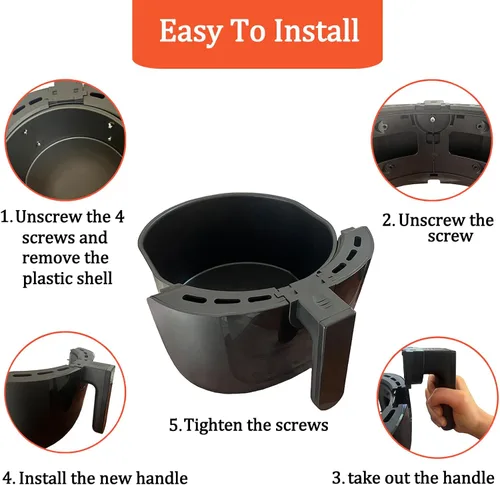 Easy To Install

1. Unscrew the 4 screws and remove the plastic shell

2. Unscrew the screw

5. Tighten the screws

4. Install the new handle

3. take out the handle