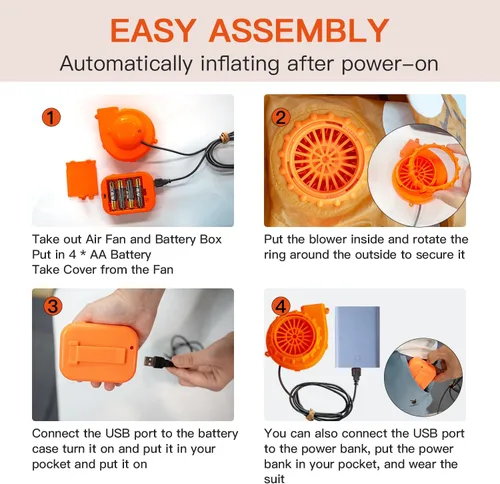 EASY ASSEMBLY
Automatically inflating after power-on

1

Take out Air Fan and Battery Box
Put in 4 * AA Battery
Take Cover from the Fan

2

Put the blower inside and rotate the ring around the outside to secure it

3

Connect the USB port to the battery case turn it on and put it in your pocket and put it on

4

You can also connect the USB port to the power bank, put the power bank in your pocket, and wear the suit