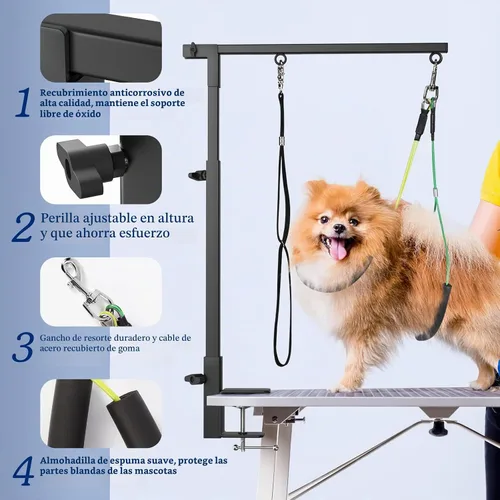 1 Recubrimiento anticorrosivo de alta calidad, mantiene el soporte libre de óxido

2 Perilla ajustable en altura y que ahorra esfuerzo

3 Gancho de resorte duradero y cable de acero recubierto de goma

4 Almohadilla de espuma suave, protege las partes blandas de las mascotas