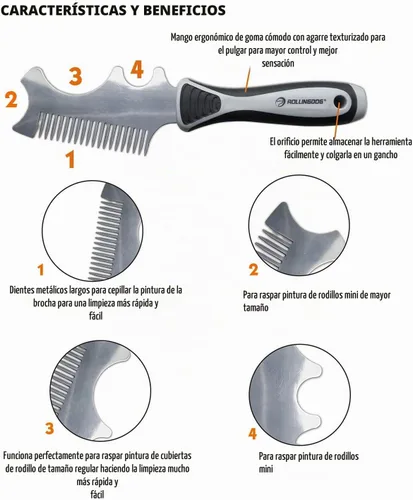 CARACTERÍSTICAS Y BENEFICIOS

Mango ergonómico de goma cómodo con agarre texturizado para el pulgar para mayor control y mejor sensación

2

3

4

ROLLINGDOG

1

El orificio permite almacenar la herramienta fácilmente y colgarla en un gancho

1

Dientes metálicos largos para cepillar la pintura de la brocha para una limpieza más rápida y fácil

2

Para raspar pintura de rodillos mini de mayor tamaño

3

Funciona perfectamente para raspar pintura de cubiertas de rodillo de tamaño regular haciendo la limpieza mucho más rápida y fácil

4

Para raspar pintura de rodillos mini