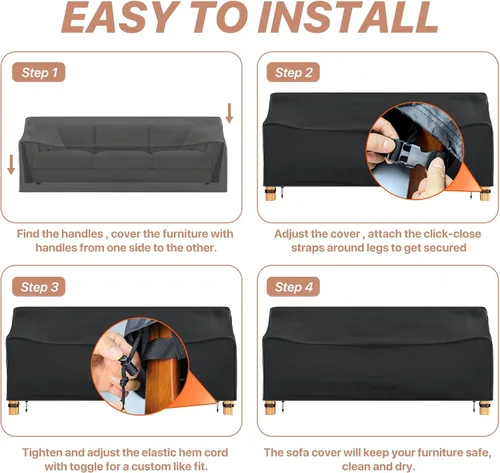 EASY TO INSTALL

Step 1

Find the handles , cover the furniture with handles from one side to the other.

Step 2

Adjust the cover , attach the click-close straps around legs to get secured

Step 3

Tighten and adjust the elastic hem cord with toggle for a custom like fit.

Step 4

The sofa cover will keep your furniture safe, clean and dry.