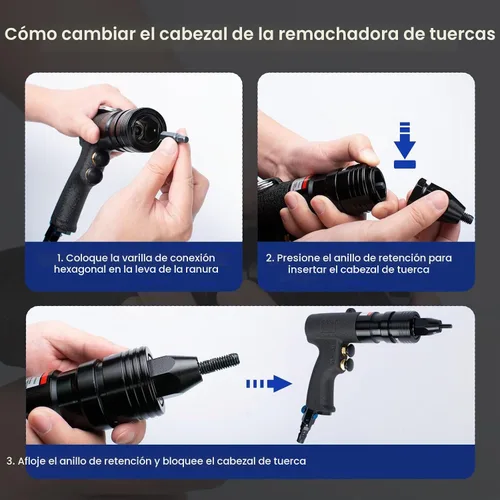 Cómo cambiar el cabezal de la remachadora de tuercas

1. Coloque la varilla de conexión hexagonal en la leva de la ranura

2. Presione el anillo de retención para insertar el cabezal de tuerca

3. Afloje el anillo de retención y bloquee el cabezal de tuerca