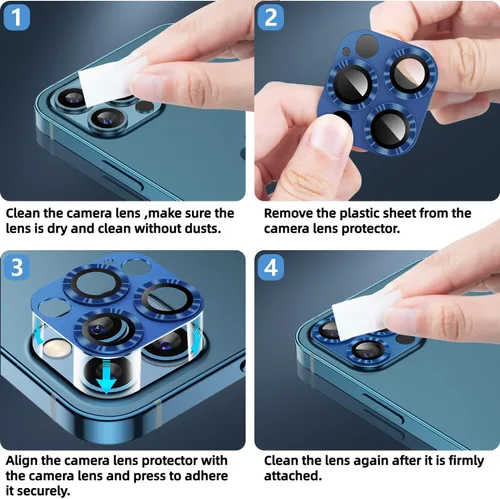 1

Clean the camera lens ,make sure the lens is dry and clean without dusts.

2

Remove the plastic sheet from the camera lens protector.

3

Align the camera lens protector with the camera lens and press to adhere it securely.

4

Clean the lens again after it is firmly attached.