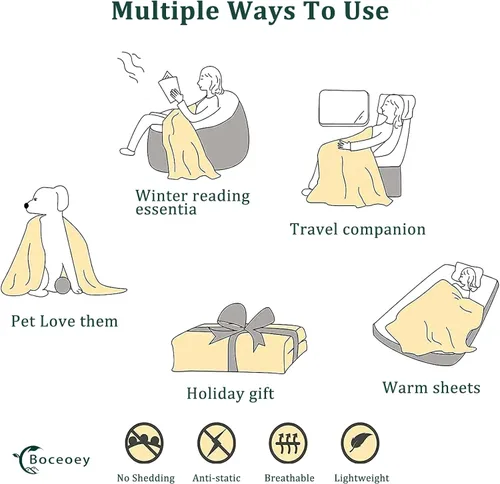 Multiple Ways To Use

Winter reading essentia

Travel companion

Pet Love them

Holiday gift

Warm sheets

Boceoey

No Shedding

Anti-static

Breathable

Lightweight