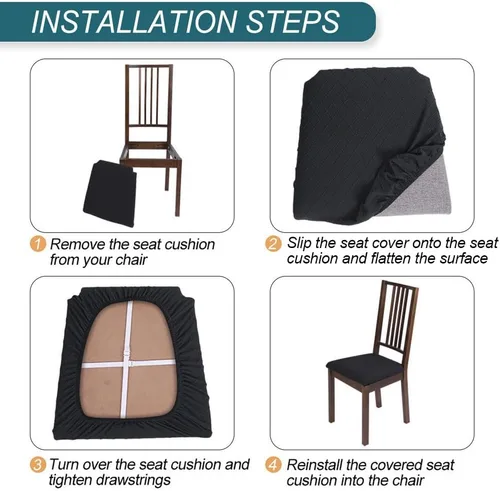 INSTALLATION STEPS

1 Remove the seat cushion from your chair

2 Slip the seat cover onto the seat cushion and flatten the surface

3 Turn over the seat cushion and tighten drawstrings

4 Reinstall the covered seat cushion into the chair