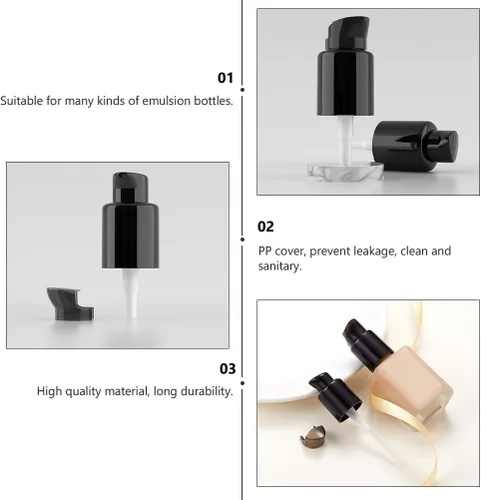 01
Suitable for many kinds of emulsion bottles.

02
PP cover, prevent leakage, clean and sanitary.

03
High quality material, long durability.