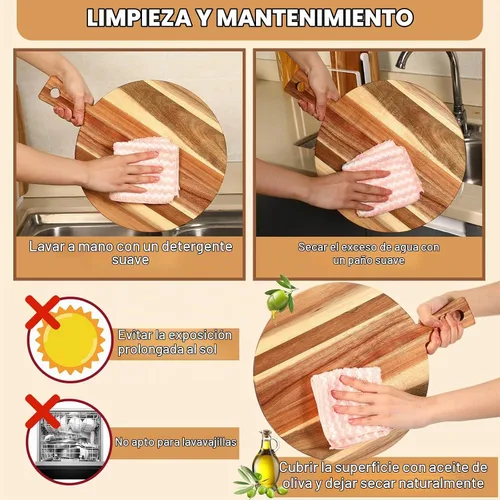 LIMPIEZA Y MANTENIMIENTO

Lavar a mano con un detergente suave

Secar el exceso de agua con un paño suave

Evitar la exposición prolongada al sol

No apto para lavavajillas

Cubrir la superficie con aceite de oliva y dejar secar naturalmente