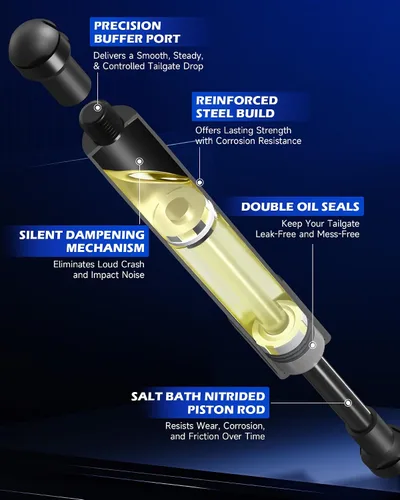 PRECISION BUFFER PORT
Delivers a Smooth, Steady, & Controlled Tailgate Drop

REINFORCED STEEL BUILD
Offers Lasting Strength with Corrosion Resistance

DOUBLE OIL SEALS
Keep Your Tailgate Leak-Free and Mess-Free

SILENT DAMPENING MECHANISM
Eliminates Loud Crash and Impact Noise

SALT BATH NITRIDED PISTON ROD
Resists Wear, Corrosion, and Friction Over Time