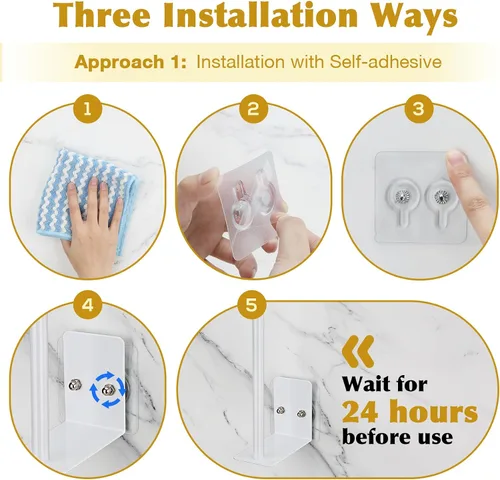 Three Installation Ways

Approach 1: Installation with Self-adhesive

1

2

3

4

5

Wait for
24 hours
before use